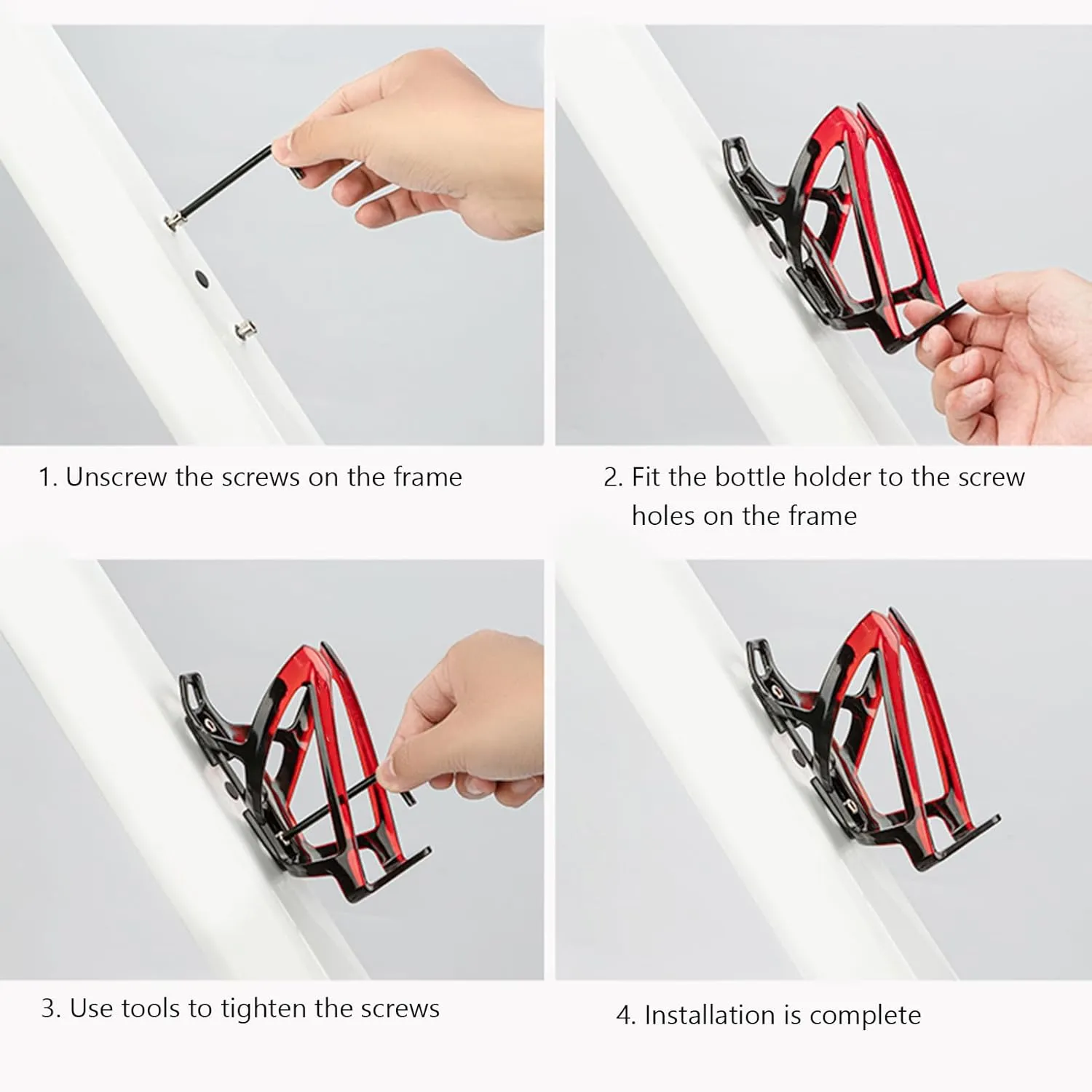 1. Unscrew the screws on the frame

2. Fit the bottle holder to the screw holes on the frame

3. Use tools to tighten the screws

4. Installation is complete