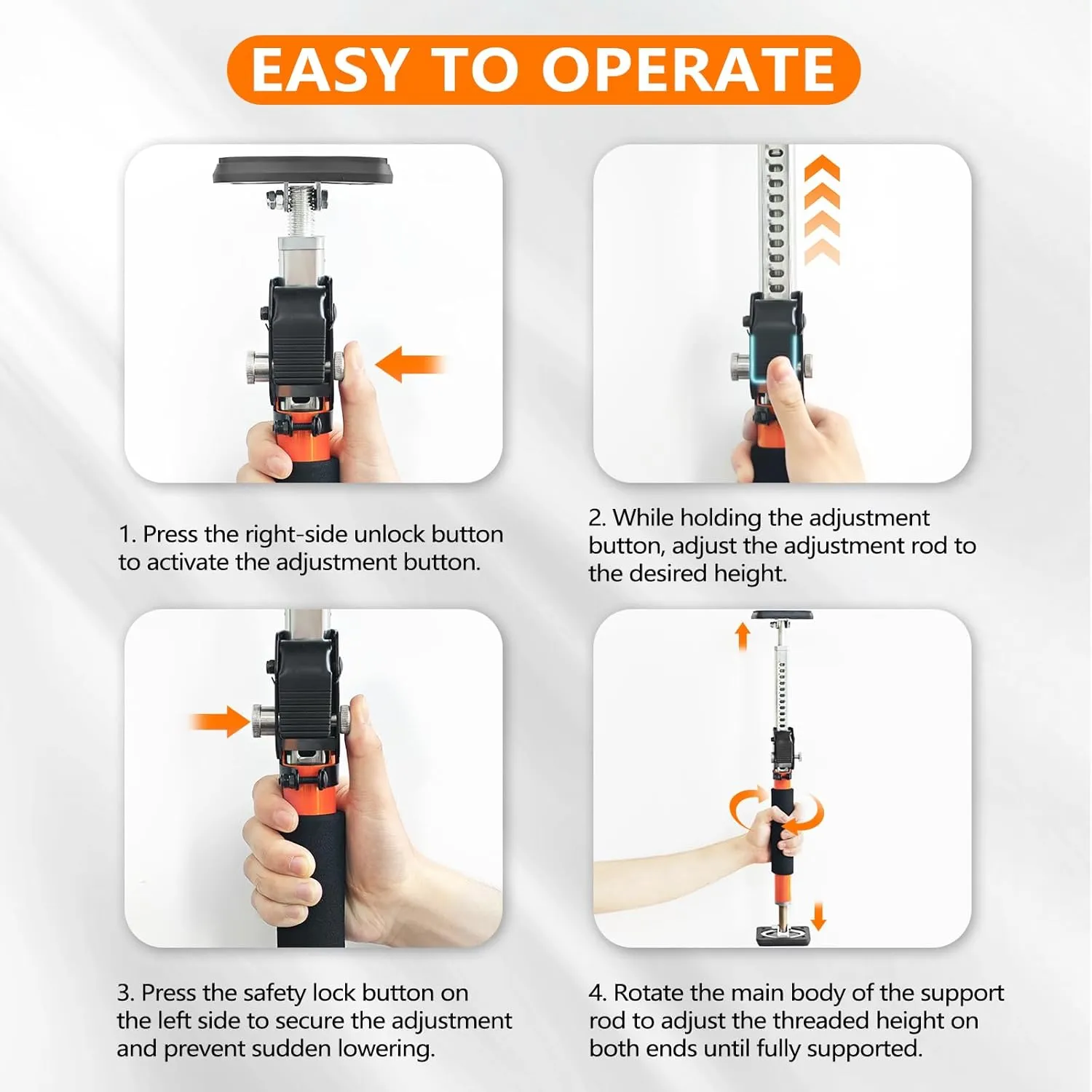 EASY TO OPERATE

1. Press the right-side unlock button to activate the adjustment button.

2. While holding the adjustment button, adjust the adjustment rod to the desired height.

3. Press the safety lock button on the left side to secure the adjustment and prevent sudden lowering.

4. Rotate the main body of the support rod to adjust the threaded height on both ends until fully supported.