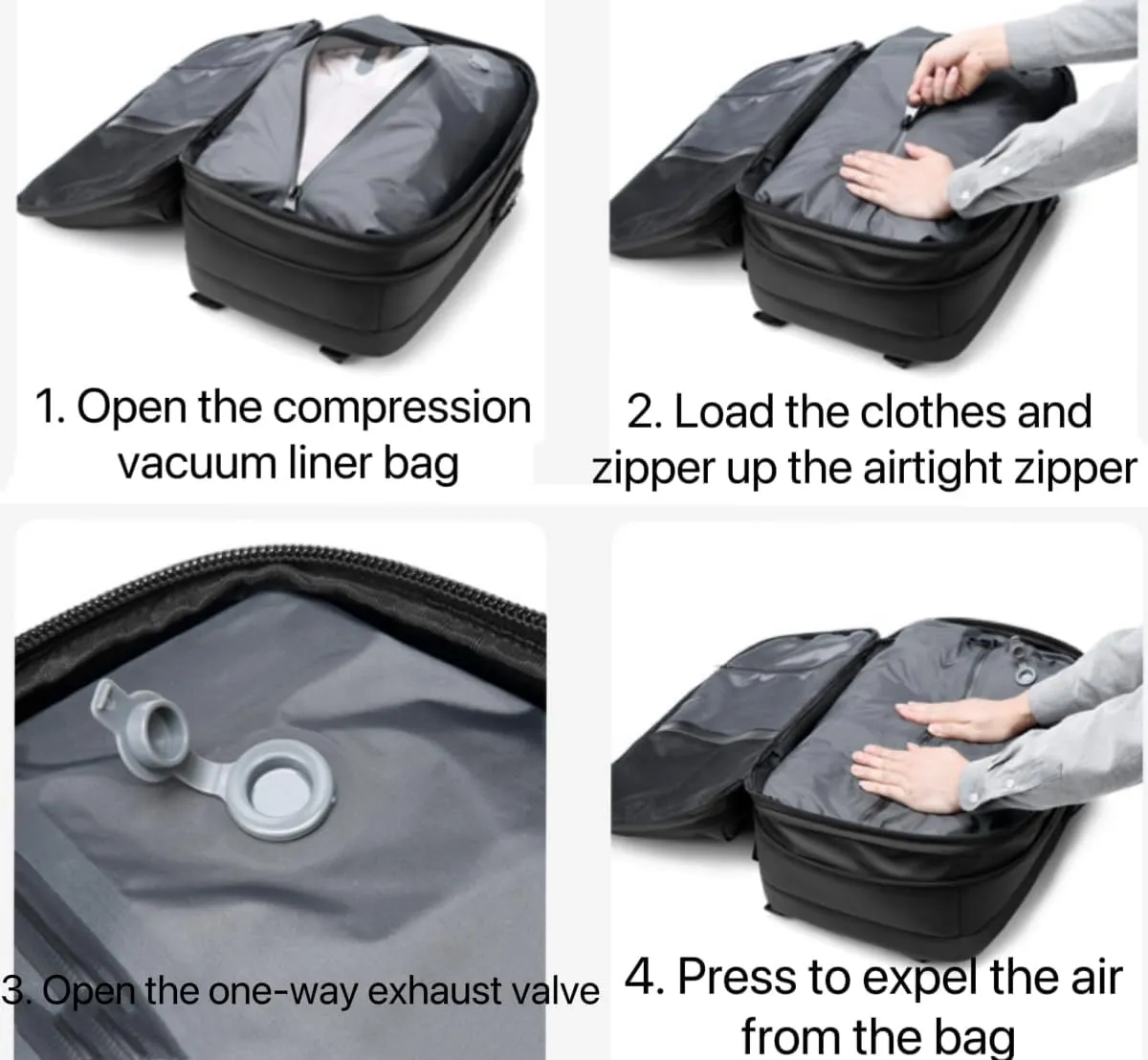 1. Open the compression vacuum liner bag

2. Load the clothes and zipper up the airtight zipper

3. Open the one-way exhaust valve

4. Press to expel the air from the bag